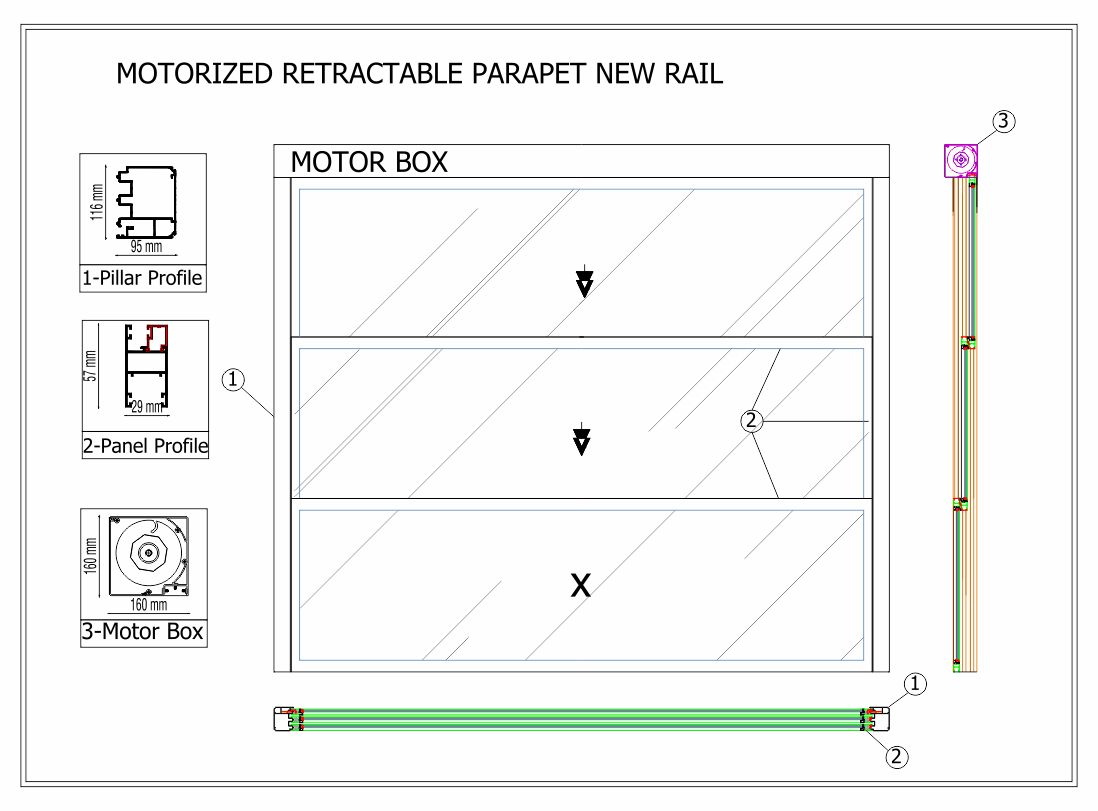 MOTORIZED RETRACTABLE PARAPET NEW RAIL

116 mm
95 mm
1-Pillar Profile

57 mm
29 mm
2-Panel Profile

160 mm
160 mm
3-Motor Box

MOTOR BOX

1

2

X

3

1

2